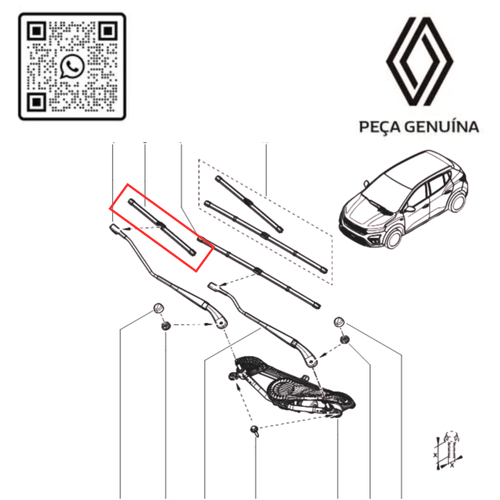 PEÇA GENUÍNA

X

X